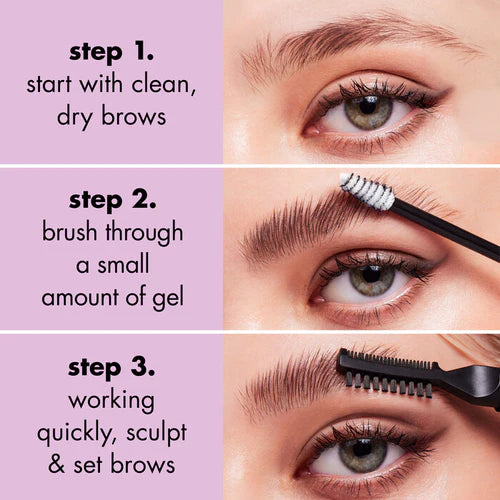 step 1.
start with clean, dry brows

step 2.
brush through a small amount of gel

step 3.
working quickly, sculpt & set brows